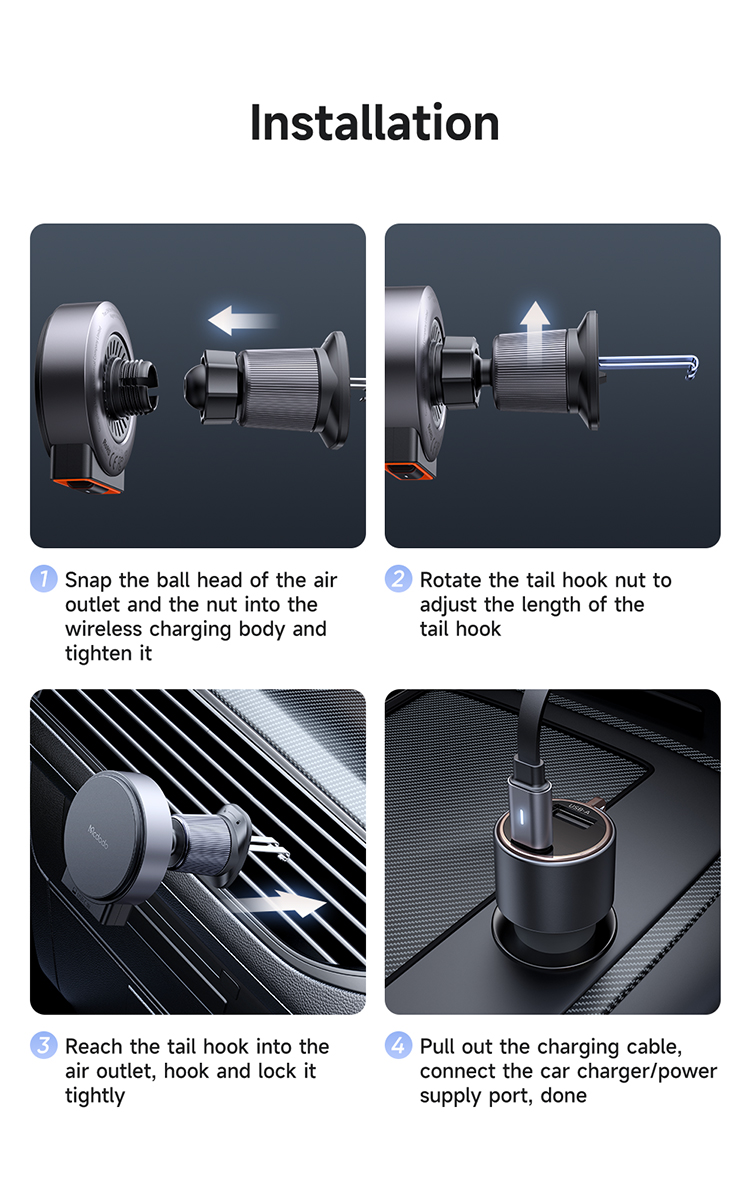 Installation

1 Snap the ball head of the air outlet and the nut into the wireless charging body and tighten it

2 Rotate the tail hook nut to adjust the length of the tail hook

Mcdodo

3 Reach the tail hook into the air outlet, hook and lock it tightly

USB-A

4 Pull out the charging cable, connect the car charger/power supply port, done